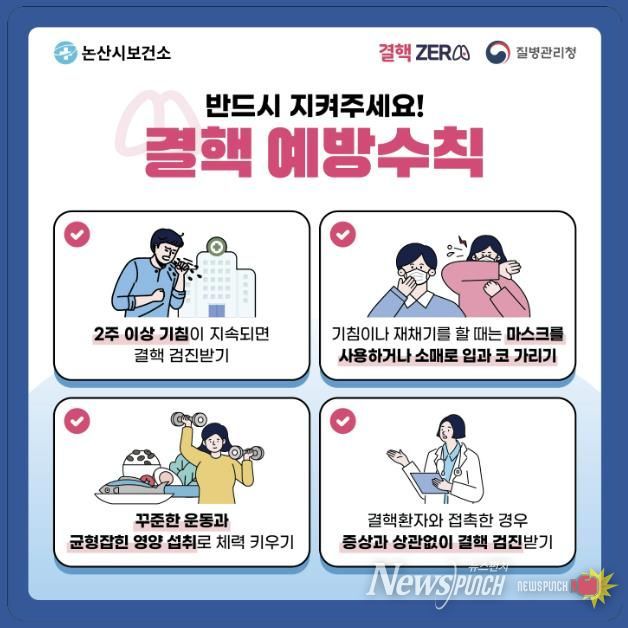 논산시보건소

결핵 ZERO

질병관리청

반드시 지켜주세요!

결핵 예방수칙

2주 이상 기침이 지속되면 결핵 검진받기

기침이나 재채기를 할 때는 마스크를 사용하거나 소매로 입과 코 가리기

꾸준한 운동과 균형잡힌 영양 섭취로 체력 키우기

결핵환자와 접촉한 경우 증상과 상관없이 결핵 검진받기

뉴스펀치 NewsPUNCH NEWSPUNCH